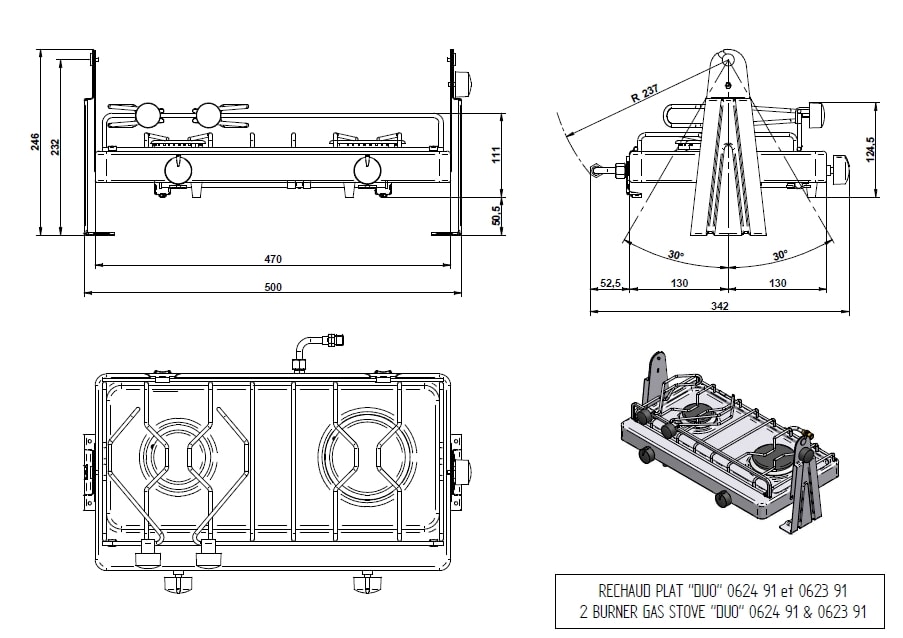 246
232
111
50,5
470
500
R 237
124,5
30°
30°
52,5
130
130
342
RECHAUD PLAT "DUO" 0624 91 et 0623 91
2 BURNER GAS STOVE "DUO" 0624 91 & 0623 91