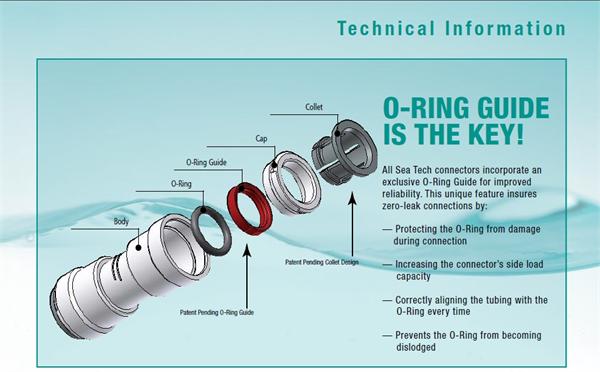 Technical Information

Collet

Cap

O-Ring Guide

O-Ring

Body

Patent Pending Collet Design

Patent Pending O-Ring Guide

O-RING GUIDE IS THE KEY!

All Sea Tech connectors incorporate an exclusive O-Ring Guide for improved reliability. This unique feature insures zero-leak connections by:

— Protecting the O-Ring from damage during connection

— Increasing the connector's side load capacity

— Correctly aligning the tubing with the O-Ring every time

— Prevents the O-Ring from becoming dislodged